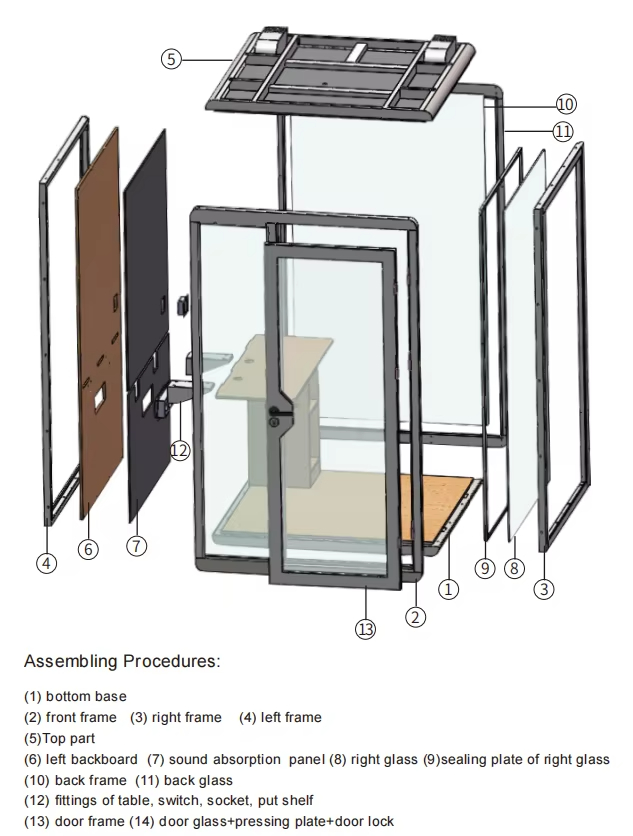 ⑤
⑩
⑪
⑫
④
⑥
⑦
⑨
⑧
③
①
②
⑬

Assembling Procedures:

(1) bottom base
(2) front frame (3) right frame (4) left frame
(5)Top part
(6) left backboard (7) sound absorption panel (8) right glass (9)sealing plate of right glass
(10) back frame (11) back glass
(12) fittings of table, switch, socket, put shelf
(13) door frame (14) door glass+pressing plate+door lock