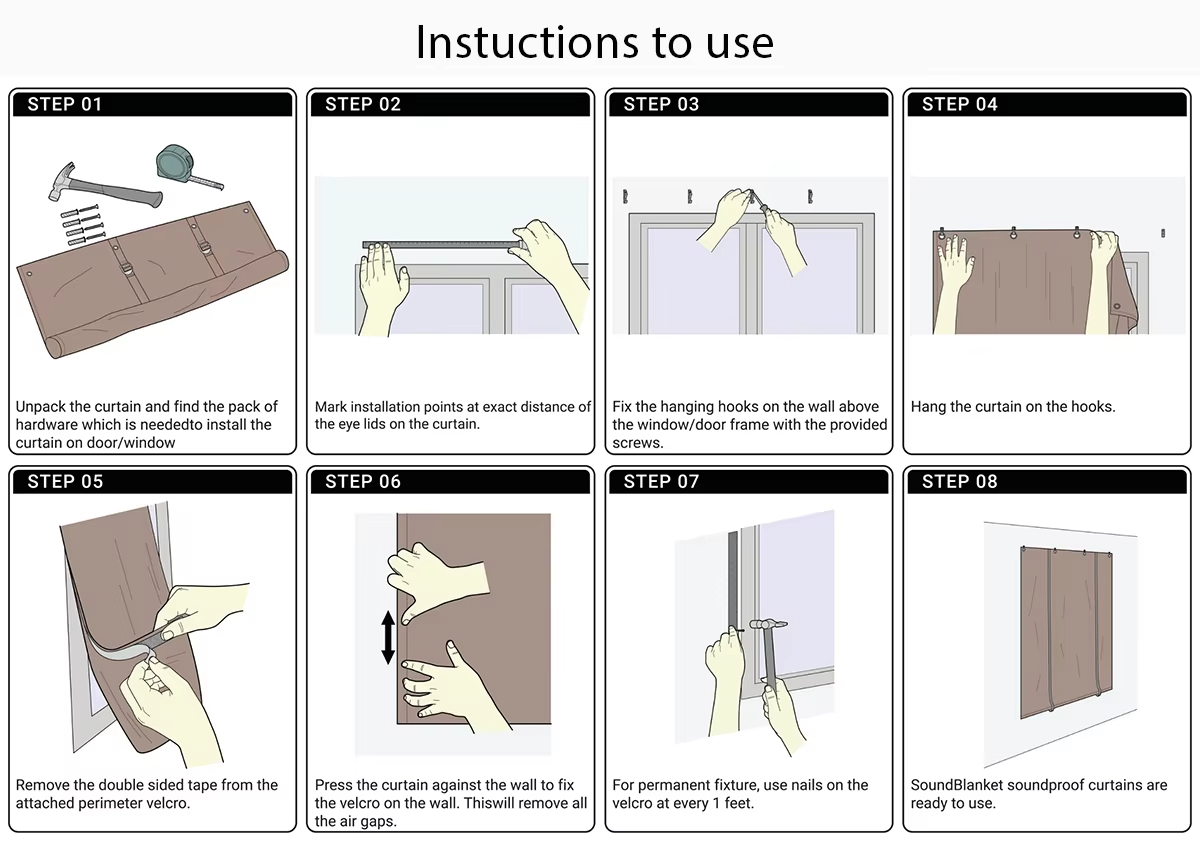 Instuctions to use

STEP 01

Unpack the curtain and find the pack of hardware which is neededto install the curtain on door/window

STEP 02

Mark installation points at exact distance of the eye lids on the curtain.

STEP 03

Fix the hanging hooks on the wall above the window/door frame with the provided screws.

STEP 04

Hang the curtain on the hooks.

STEP 05

Remove the double sided tape from the attached perimeter velcro.

STEP 06

Press the curtain against the wall to fix the velcro on the wall. Thiswill remove all the air gaps.

STEP 07

For permanent fixture, use nails on the velcro at every 1 feet.

STEP 08

SoundBlanket soundproof curtains are ready to use.