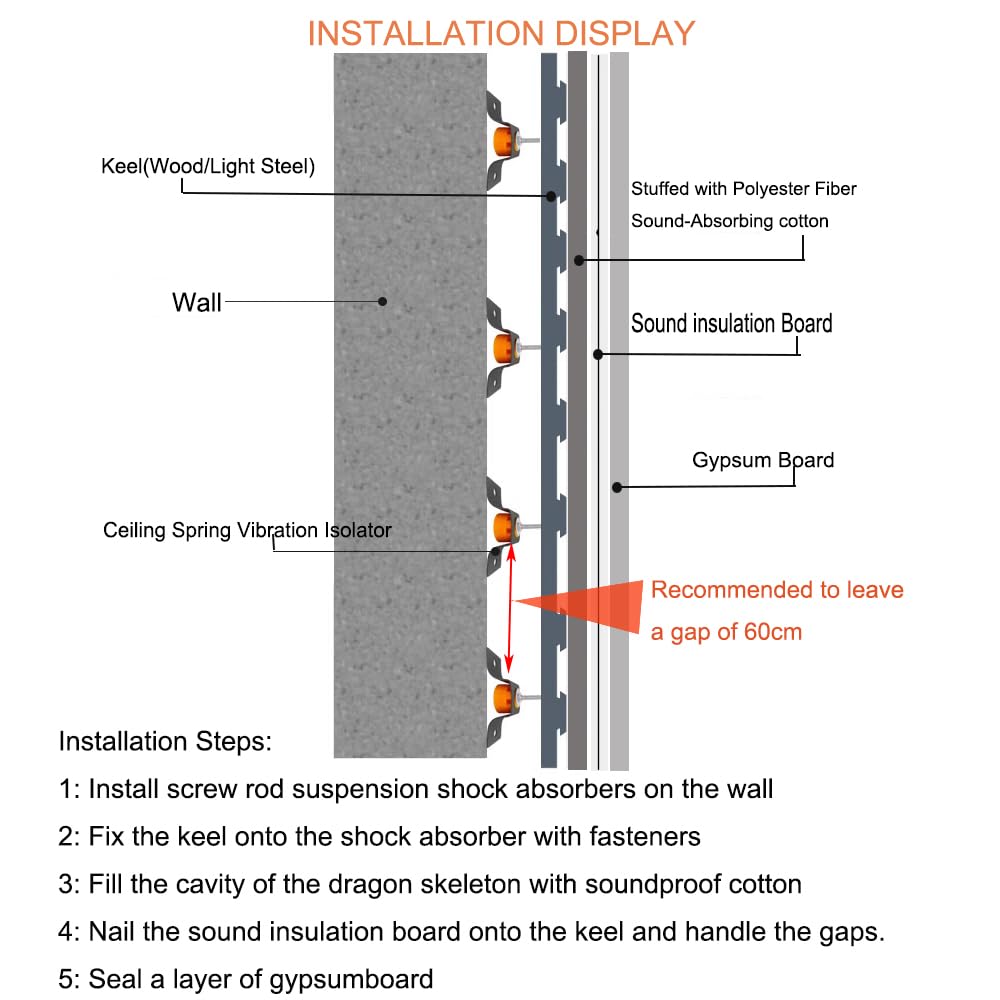 INSTALLATION DISPLAY

Keel(Wood/Light Steel)

Stuffed with Polyester Fiber
Sound-Absorbing cotton

Wall

Sound insulation Board

Gypsum Board

Ceiling Spring Vibration Isolator

Recommended to leave a gap of 60cm

Installation Steps:

1: Install screw rod suspension shock absorbers on the wall

2: Fix the keel onto the shock absorber with fasteners

3: Fill the cavity of the dragon skeleton with soundproof cotton

4: Nail the sound insulation board onto the keel and handle the gaps.

5: Seal a layer of gypsumboard